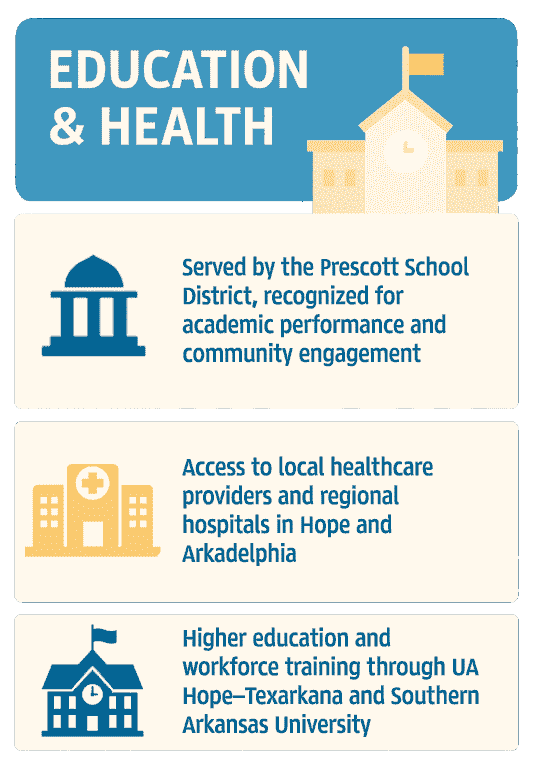 EDUCATION & HEALTH

Served by the Prescott School District, recognized for academic performance and community engagement

Access to local healthcare providers and regional hospitals in Hope and Arkadelphia

Higher education and workforce training through UA Hope–Texarkana and Southern Arkansas University