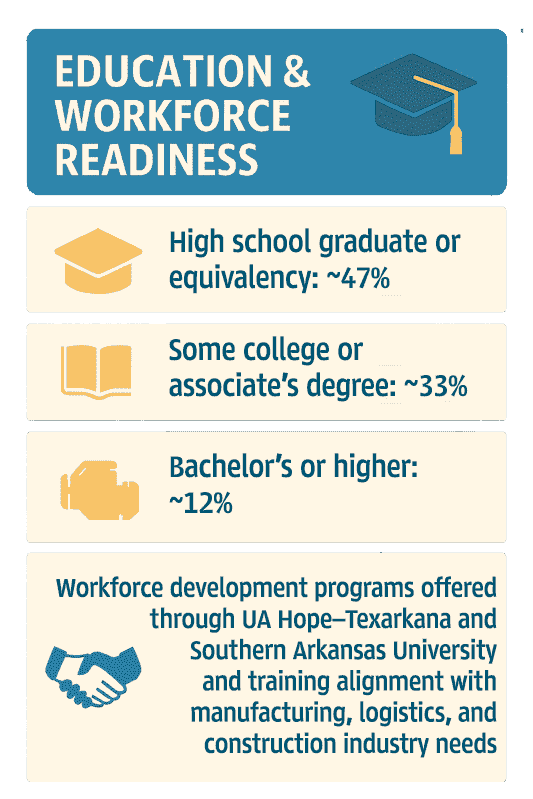 EDUCATION & WORKFORCE READINESS

High school graduate or equivalency: ~47%

Some college or associate's degree: ~33%

Bachelor's or higher: ~12%

Workforce development programs offered through UA Hope–Texarkana and Southern Arkansas University and training alignment with manufacturing, logistics, and construction industry needs