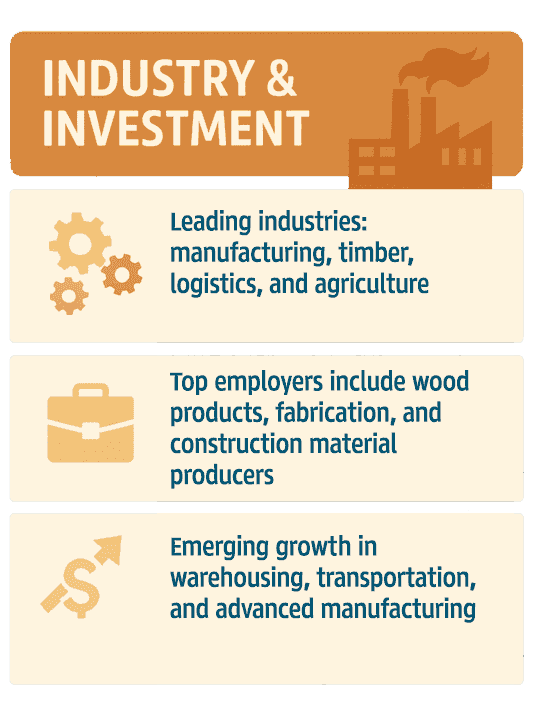 INDUSTRY & INVESTMENT

Leading industries: manufacturing, timber, logistics, and agriculture

Top employers include wood products, fabrication, and construction material producers

Emerging growth in warehousing, transportation, and advanced manufacturing