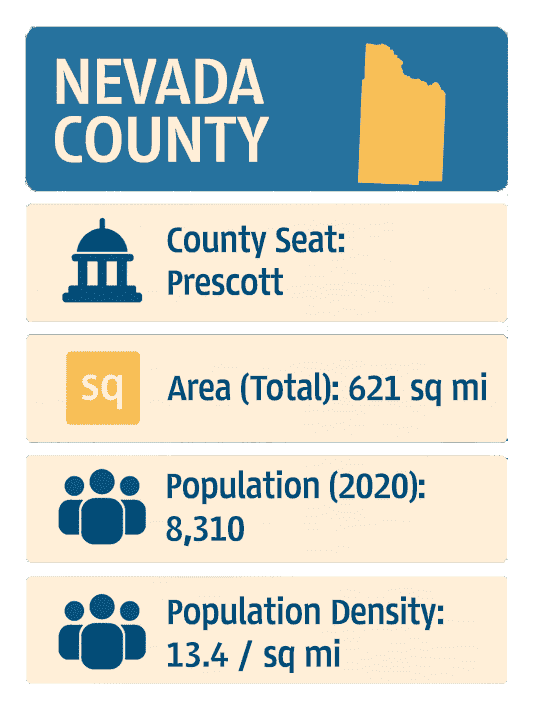 NEVADA COUNTY

County Seat: Prescott

sq

Area (Total): 621 sq mi

Population (2020): 8,310

Population Density: 13.4 / sq mi