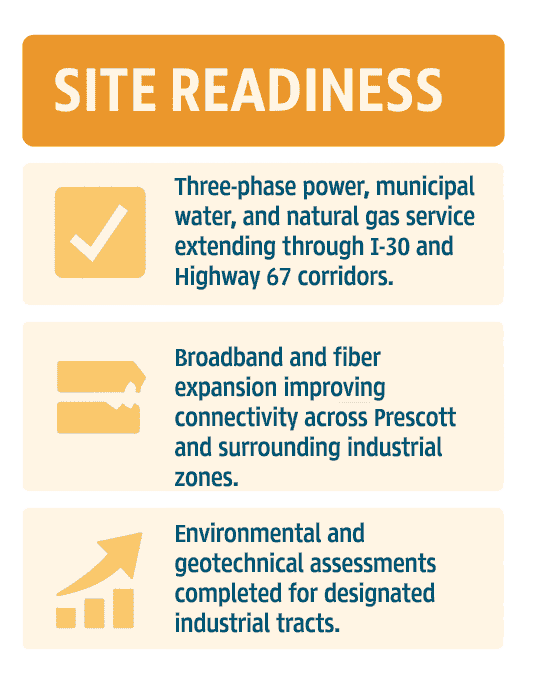 SITE READINESS

Three-phase power, municipal water, and natural gas service extending through I-30 and Highway 67 corridors.

Broadband and fiber expansion improving connectivity across Prescott and surrounding industrial zones.

Environmental and geotechnical assessments completed for designated industrial tracts.