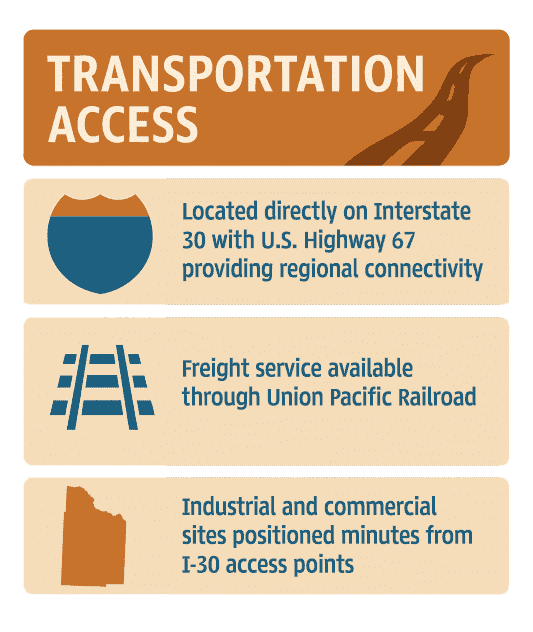 TRANSPORTATION ACCESS

Located directly on Interstate 30 with U.S. Highway 67 providing regional connectivity

Freight service available through Union Pacific Railroad

Industrial and commercial sites positioned minutes from I-30 access points