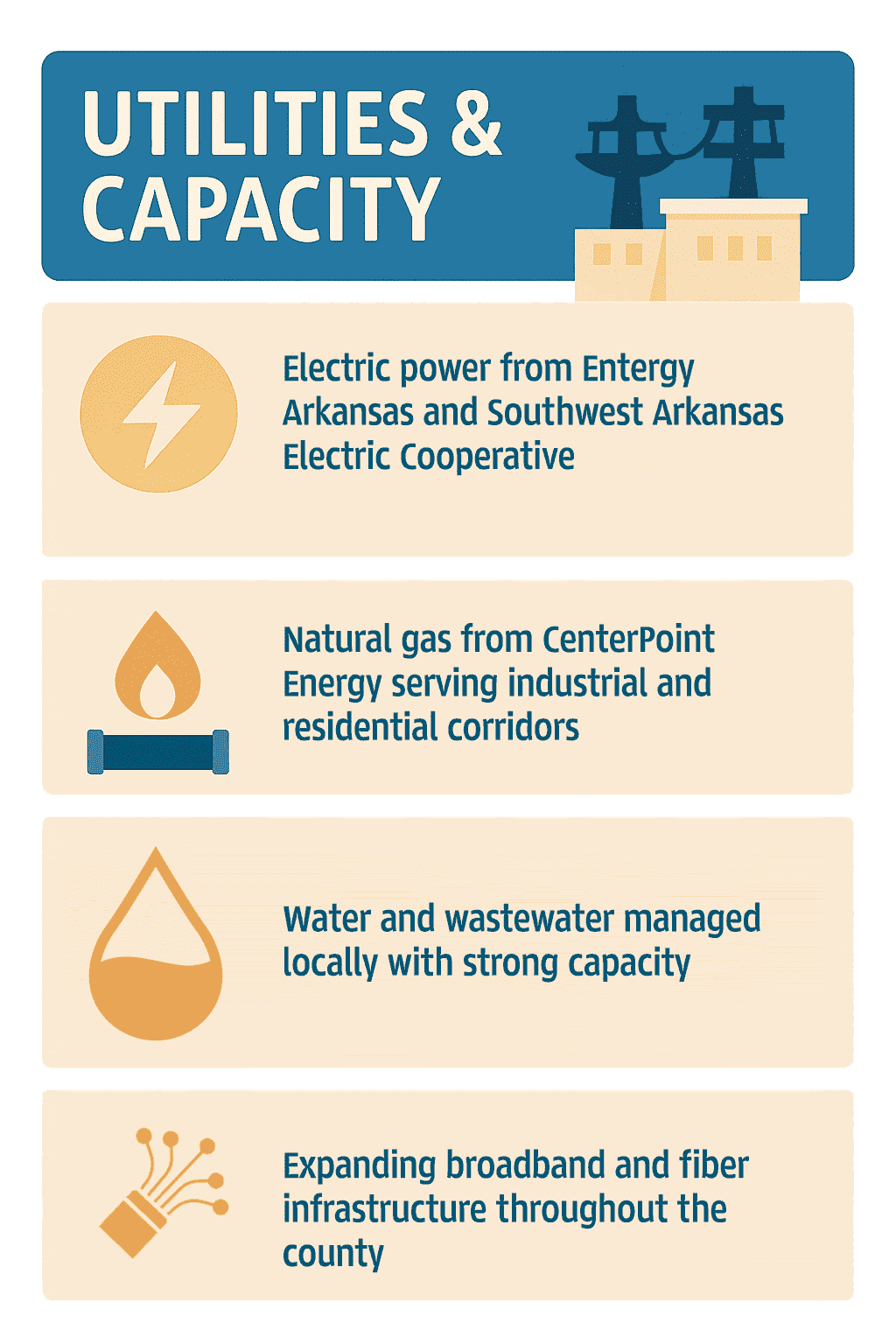 UTILITIES & CAPACITY

Electric power from Entergy Arkansas and Southwest Arkansas Electric Cooperative

Natural gas from CenterPoint Energy serving industrial and residential corridors

Water and wastewater managed locally with strong capacity

Expanding broadband and fiber infrastructure throughout the county