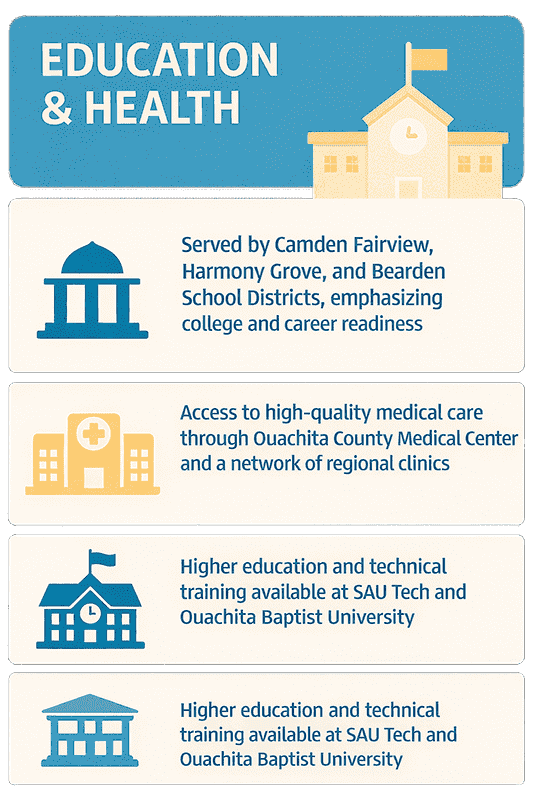 EDUCATION & HEALTH

Served by Camden Fairview, Harmony Grove, and Bearden School Districts, emphasizing college and career readiness

Access to high-quality medical care through Ouachita County Medical Center and a network of regional clinics

Higher education and technical training available at SAU Tech and Ouachita Baptist University

Higher education and technical training available at SAU Tech and Ouachita Baptist University