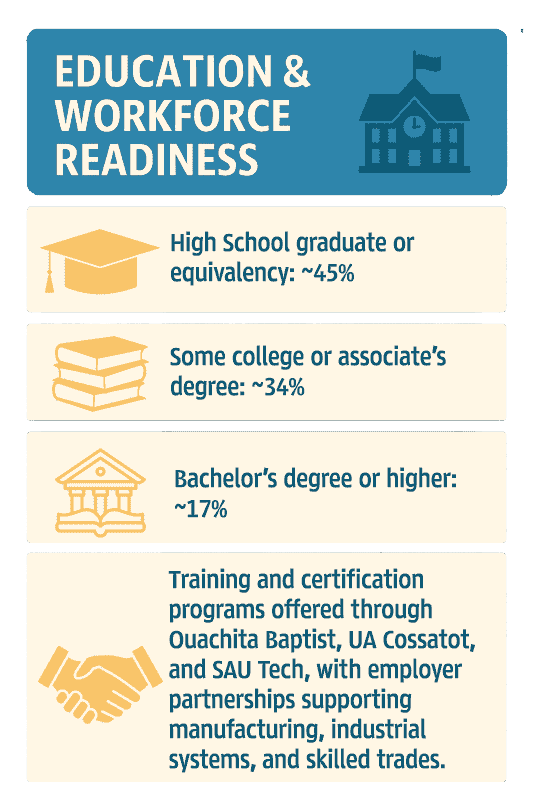 EDUCATION & WORKFORCE READINESS

High School graduate or equivalency: ~45%

Some college or associate's degree: ~34%

Bachelor's degree or higher: ~17%

Training and certification programs offered through Ouachita Baptist, UA Cossatot, and SAU Tech, with employer partnerships supporting manufacturing, industrial systems, and skilled trades.