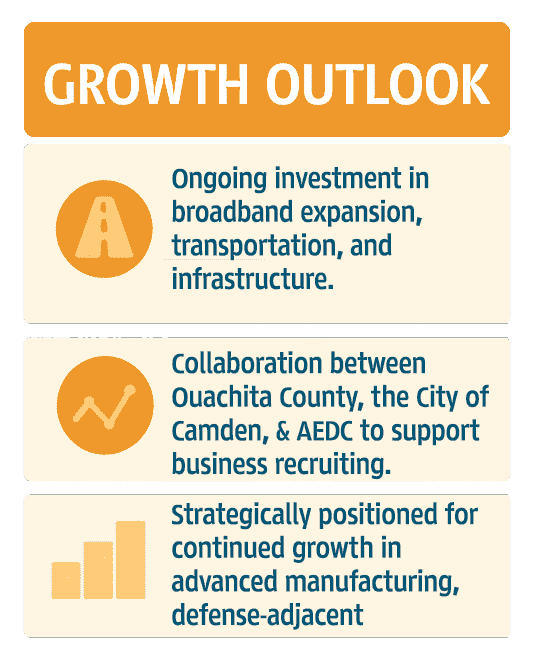 GROWTH OUTLOOK

Ongoing investment in broadband expansion, transportation, and infrastructure.

Collaboration between Ouachita County, the City of Camden, & AEDC to support business recruiting.

Strategically positioned for continued growth in advanced manufacturing, defense-adjacent