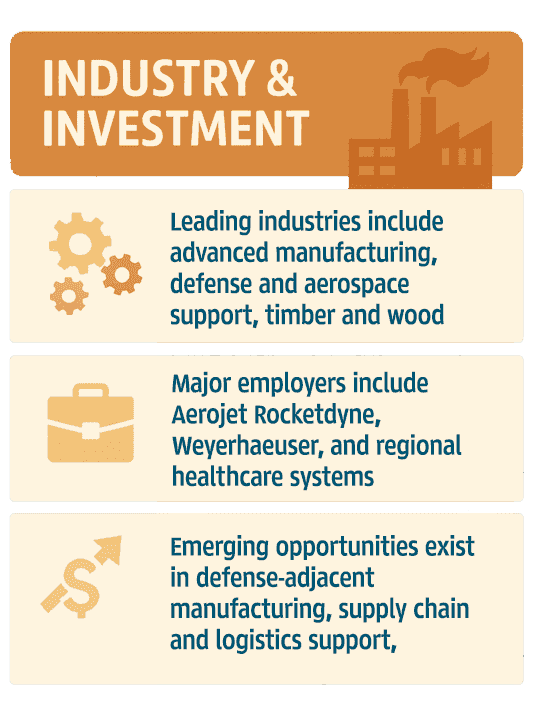 INDUSTRY & INVESTMENT

Leading industries include advanced manufacturing, defense and aerospace support, timber and wood

Major employers include Aerojet Rocketdyne, Weyerhaeuser, and regional healthcare systems

Emerging opportunities exist in defense-adjacent manufacturing, supply chain and logistics support,