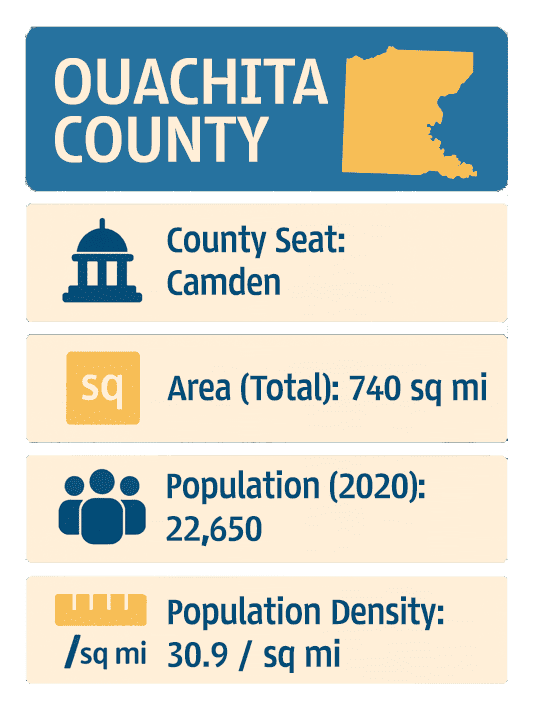 OUACHITA COUNTY

County Seat: Camden

sq

Area (Total): 740 sq mi

Population (2020): 22,650

/sq mi

Population Density: 30.9 / sq mi