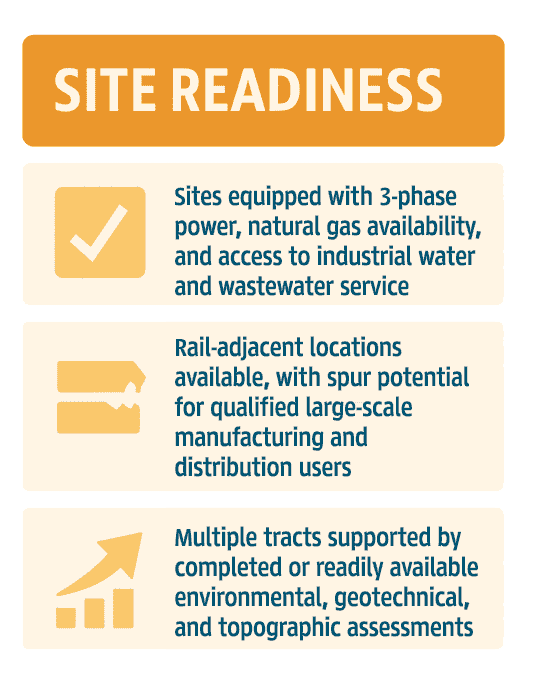 SITE READINESS

Sites equipped with 3-phase power, natural gas availability, and access to industrial water and wastewater service

Rail-adjacent locations available, with spur potential for qualified large-scale manufacturing and distribution users

Multiple tracts supported by completed or readily available environmental, geotechnical, and topographic assessments