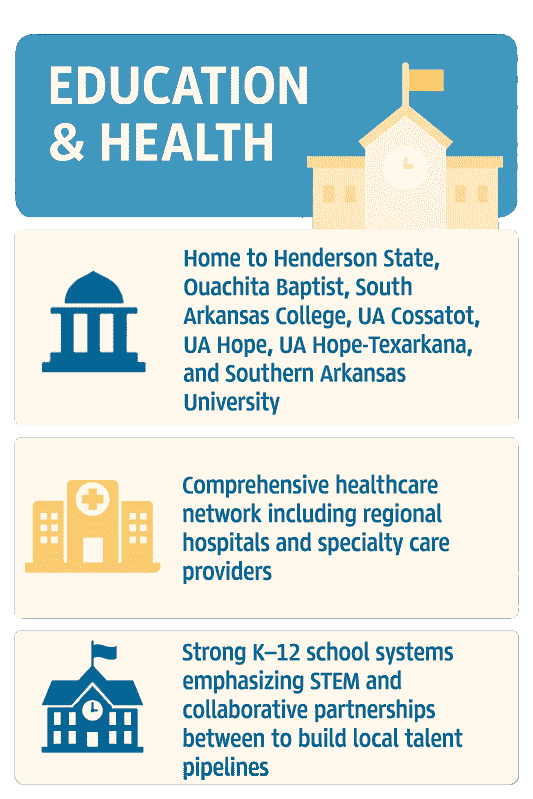 EDUCATION & HEALTH

Home to Henderson State, Ouachita Baptist, South Arkansas College, UA Cossatot, UA Hope, UA Hope-Texarkana, and Southern Arkansas University

Comprehensive healthcare network including regional hospitals and specialty care providers

Strong K–12 school systems emphasizing STEM and collaborative partnerships between to build local talent pipelines