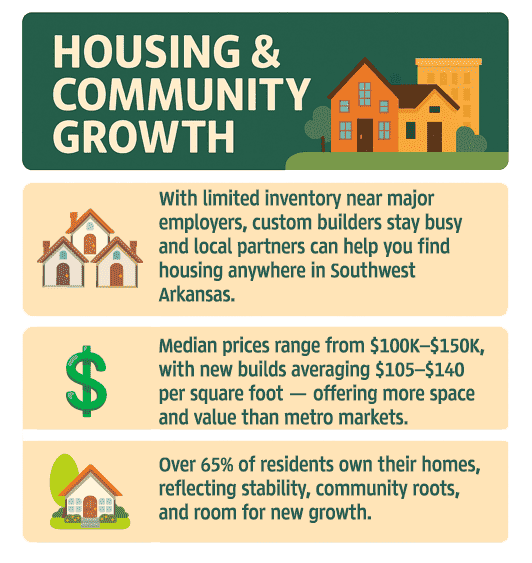 HOUSING & COMMUNITY GROWTH

With limited inventory near major employers, custom builders stay busy and local partners can help you find housing anywhere in Southwest Arkansas.

Median prices range from \$100K–\$150K, with new builds averaging \$105–\$140 per square foot — offering more space and value than metro markets.

Over 65% of residents own their homes, reflecting stability, community roots, and room for new growth.