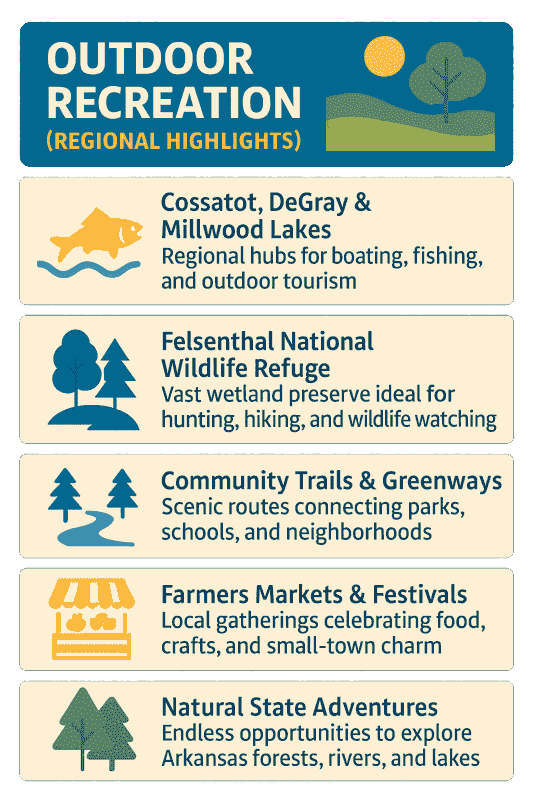 OUTDOOR RECREATION
(REGIONAL HIGHLIGHTS)

Cossatot, DeGray & Millwood Lakes
Regional hubs for boating, fishing, and outdoor tourism

Felsenthal National Wildlife Refuge
Vast wetland preserve ideal for hunting, hiking, and wildlife watching

Community Trails & Greenways
Scenic routes connecting parks, schools, and neighborhoods

Farmers Markets & Festivals
Local gatherings celebrating food, crafts, and small-town charm

Natural State Adventures
Endless opportunities to explore Arkansas forests, rivers, and lakes