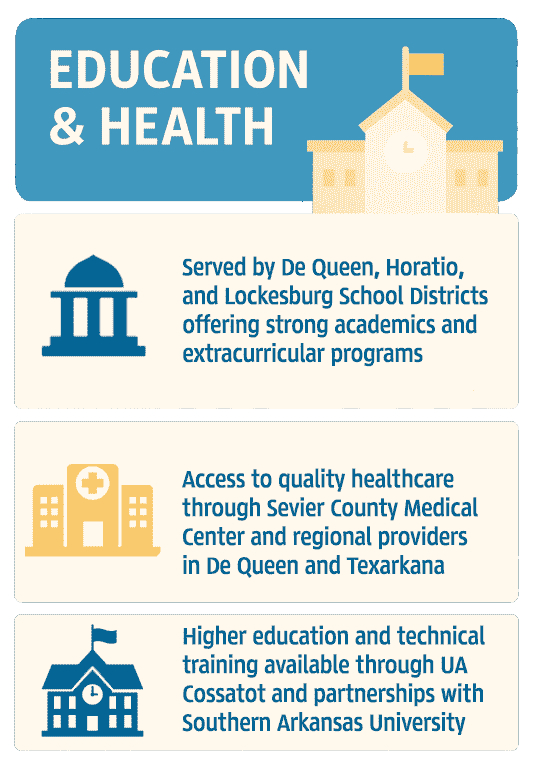 EDUCATION & HEALTH

Served by De Queen, Horatio, and Lockesburg School Districts offering strong academics and extracurricular programs

Access to quality healthcare through Sevier County Medical Center and regional providers in De Queen and Texarkana

Higher education and technical training available through UA Cossatot and partnerships with Southern Arkansas University