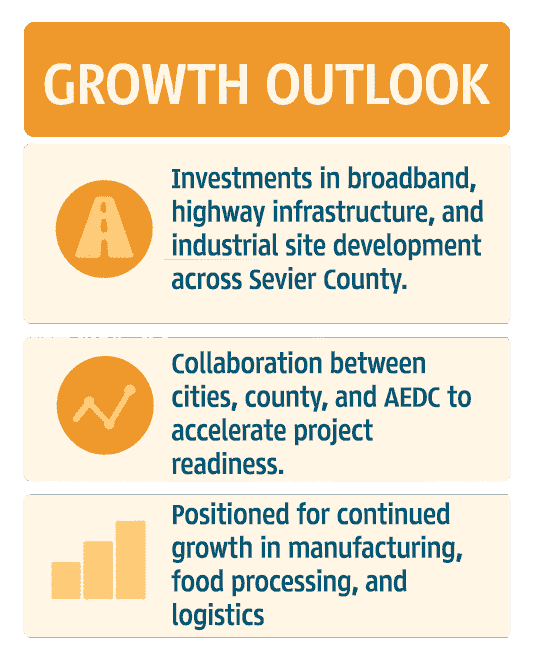 GROWTH OUTLOOK

Investments in broadband, highway infrastructure, and industrial site development across Sevier County.

Collaboration between cities, county, and AEDC to accelerate project readiness.

Positioned for continued growth in manufacturing, food processing, and logistics