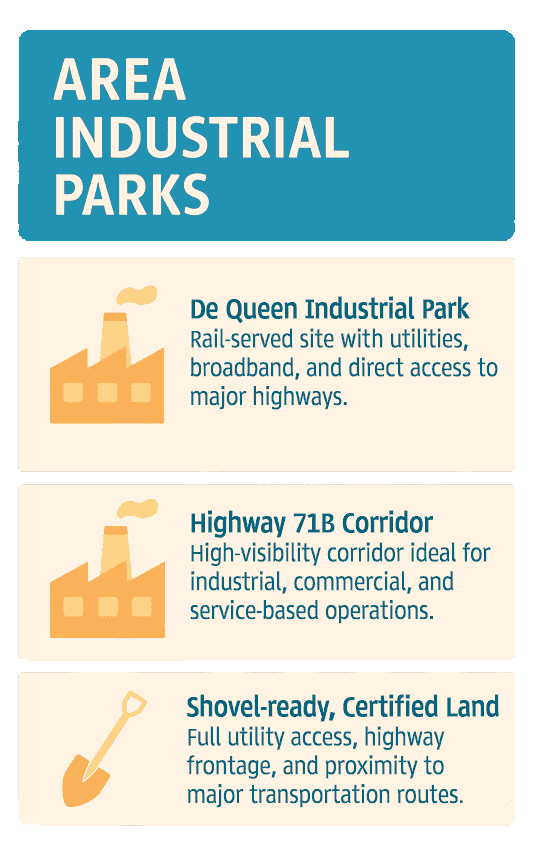 AREA INDUSTRIAL PARKS

De Queen Industrial Park
Rail-served site with utilities, broadband, and direct access to major highways.

Highway 71B Corridor
High-visibility corridor ideal for industrial, commercial, and service-based operations.

Shovel-ready, Certified Land
Full utility access, highway frontage, and proximity to major transportation routes.