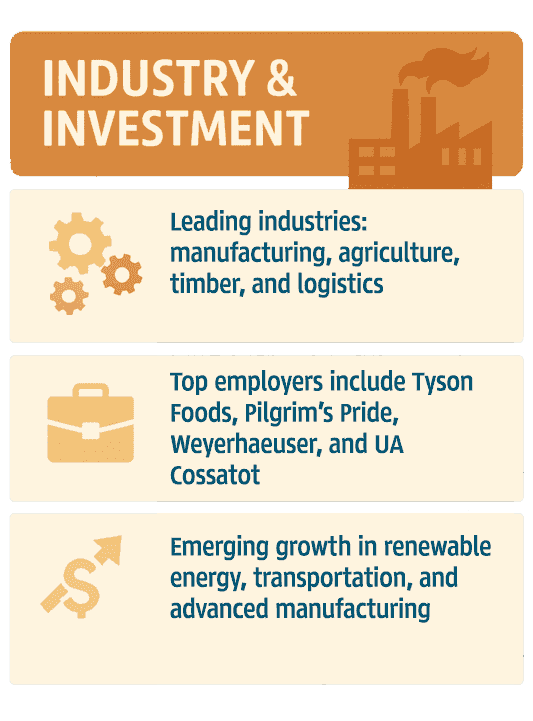 INDUSTRY & INVESTMENT

Leading industries: manufacturing, agriculture, timber, and logistics

Top employers include Tyson Foods, Pilgrim's Pride, Weyerhaeuser, and UA Cossatot

Emerging growth in renewable energy, transportation, and advanced manufacturing