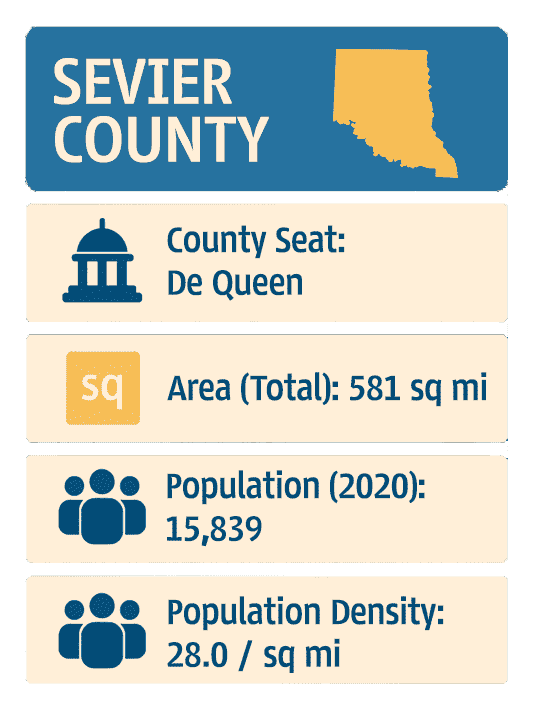 SEVIER COUNTY

County Seat: De Queen

sq

Area (Total): 581 sq mi

Population (2020): 15,839

Population Density: 28.0 / sq mi