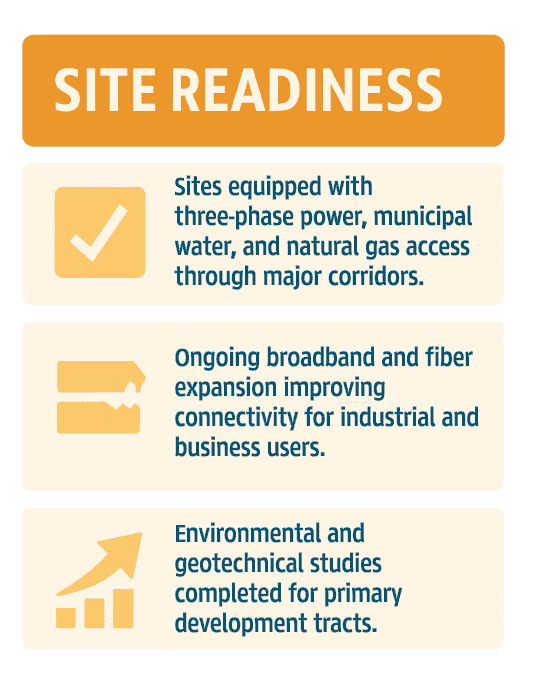 SITE READINESS

Sites equipped with three-phase power, municipal water, and natural gas access through major corridors.

Ongoing broadband and fiber expansion improving connectivity for industrial and business users.

Environmental and geotechnical studies completed for primary development tracts.