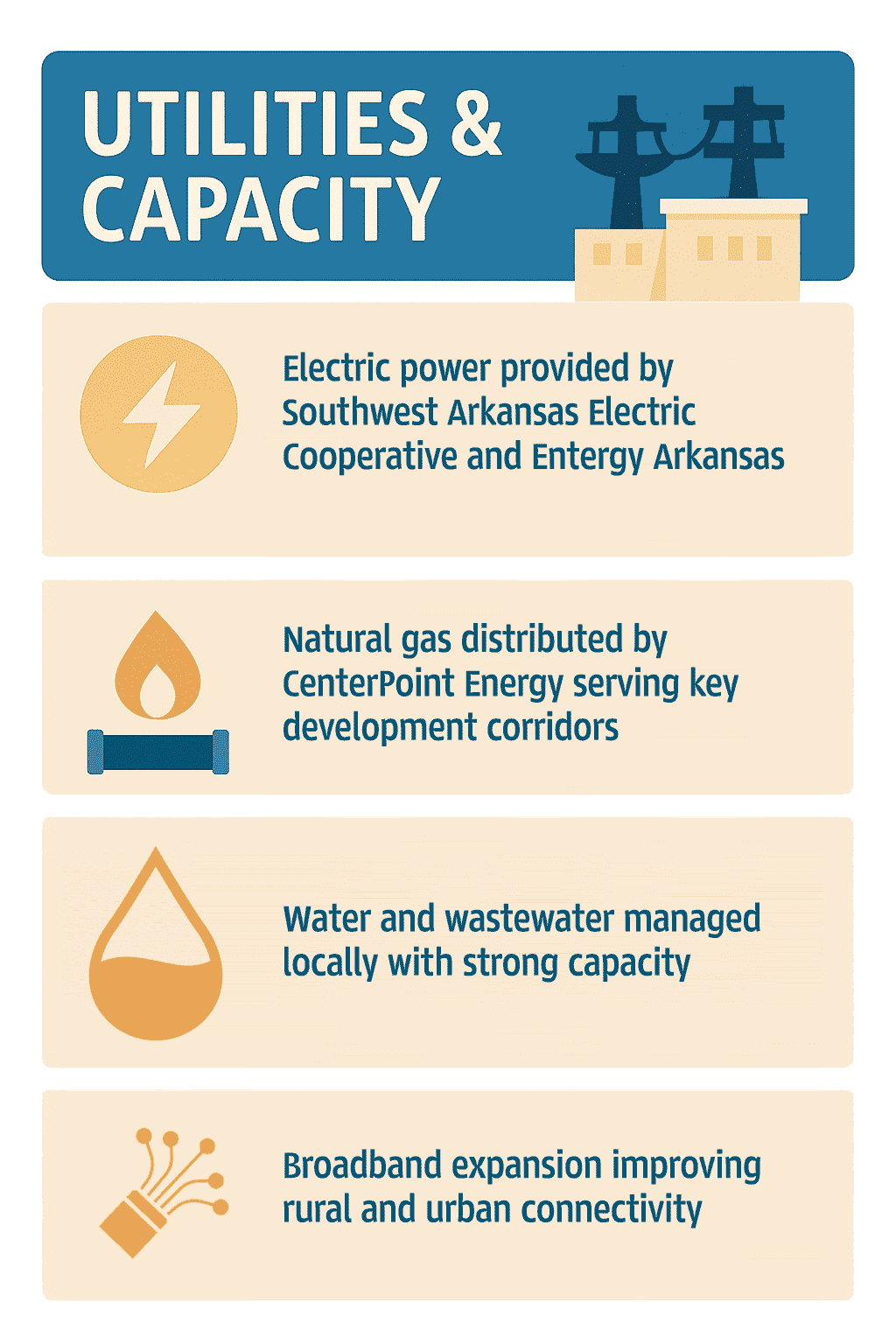 UTILITIES & CAPACITY

Electric power provided by Southwest Arkansas Electric Cooperative and Entergy Arkansas

Natural gas distributed by CenterPoint Energy serving key development corridors

Water and wastewater managed locally with strong capacity

Broadband expansion improving rural and urban connectivity