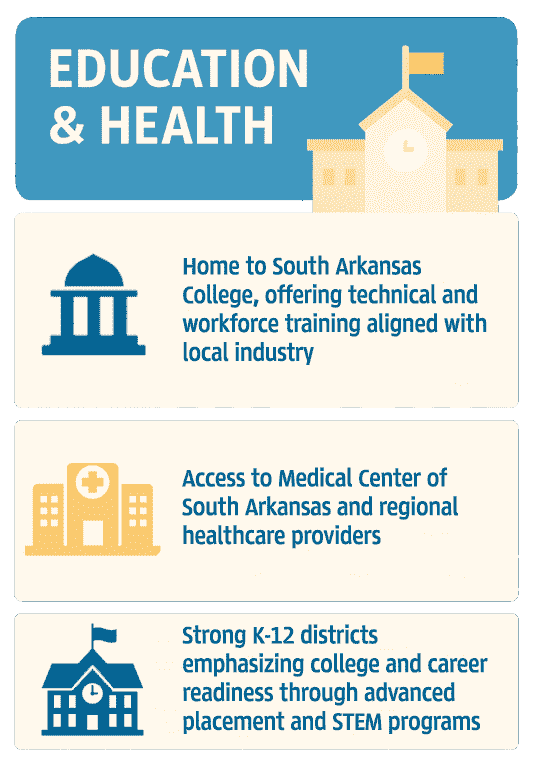 EDUCATION & HEALTH

Home to South Arkansas College, offering technical and workforce training aligned with local industry

Access to Medical Center of South Arkansas and regional healthcare providers

Strong K-12 districts emphasizing college and career readiness through advanced placement and STEM programs