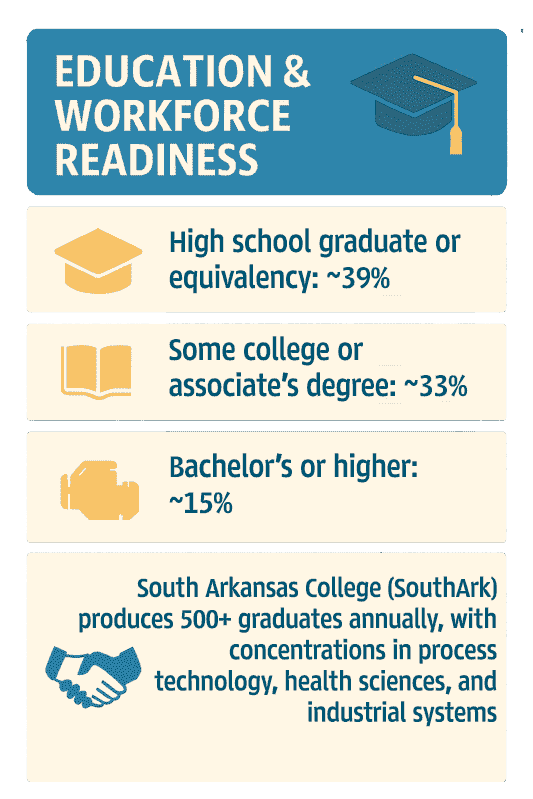 EDUCATION & WORKFORCE READINESS

High school graduate or equivalency: ~39%

Some college or associate's degree: ~33%

Bachelor's or higher: ~15%

South Arkansas College (SouthArk) produces 500+ graduates annually, with concentrations in process technology, health sciences, and industrial systems