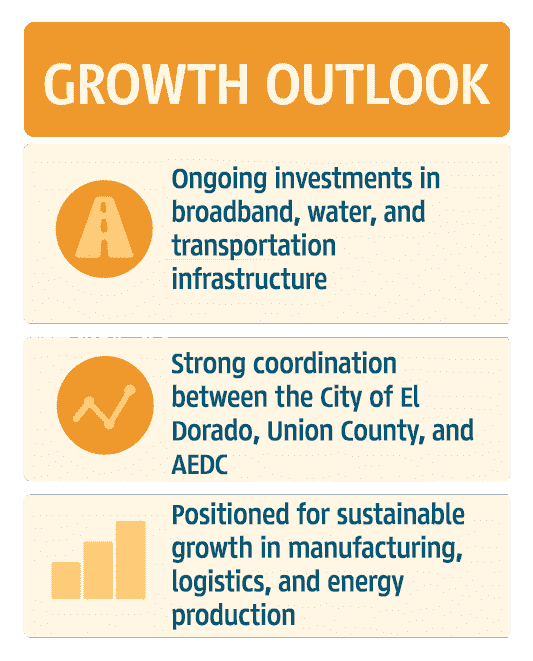 GROWTH OUTLOOK

Ongoing investments in broadband, water, and transportation infrastructure

Strong coordination between the City of El Dorado, Union County, and AEDC

Positioned for sustainable growth in manufacturing, logistics, and energy production