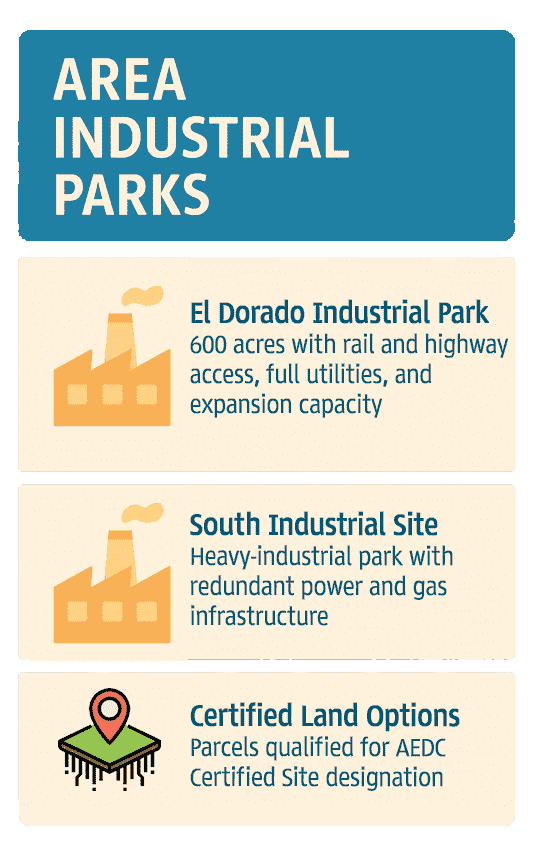 AREA INDUSTRIAL PARKS

El Dorado Industrial Park
600 acres with rail and highway access, full utilities, and expansion capacity

South Industrial Site
Heavy-industrial park with redundant power and gas infrastructure

Certified Land Options
Parcels qualified for AEDC Certified Site designation