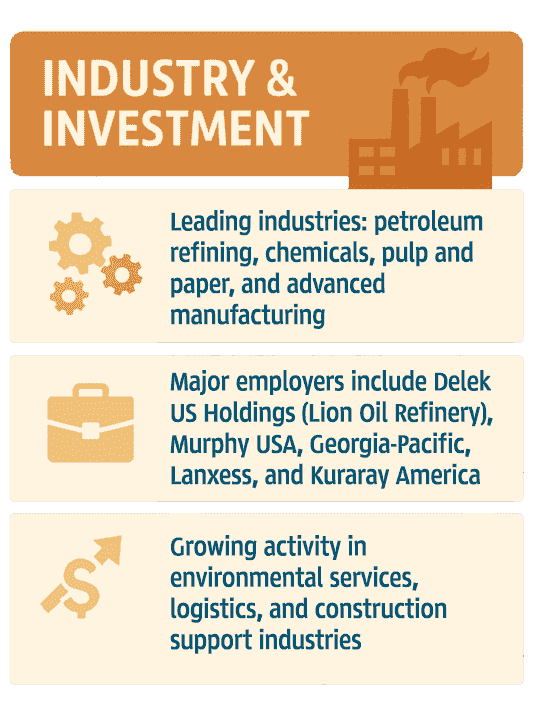 INDUSTRY & INVESTMENT

Leading industries: petroleum refining, chemicals, pulp and paper, and advanced manufacturing

Major employers include Delek US Holdings (Lion Oil Refinery), Murphy USA, Georgia-Pacific, Lanxess, and Kuraray America

Growing activity in environmental services, logistics, and construction support industries