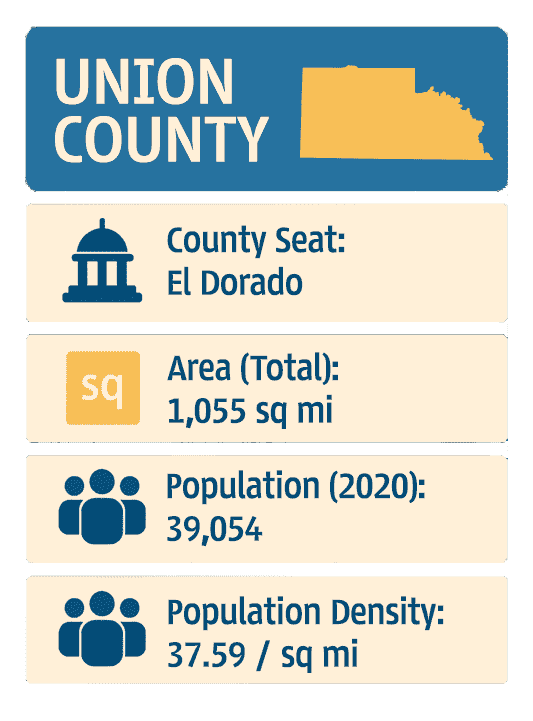 UNION COUNTY

County Seat:
El Dorado

sq

Area (Total):
1,055 sq mi

Population (2020):
39,054

Population Density:
37.59 / sq mi