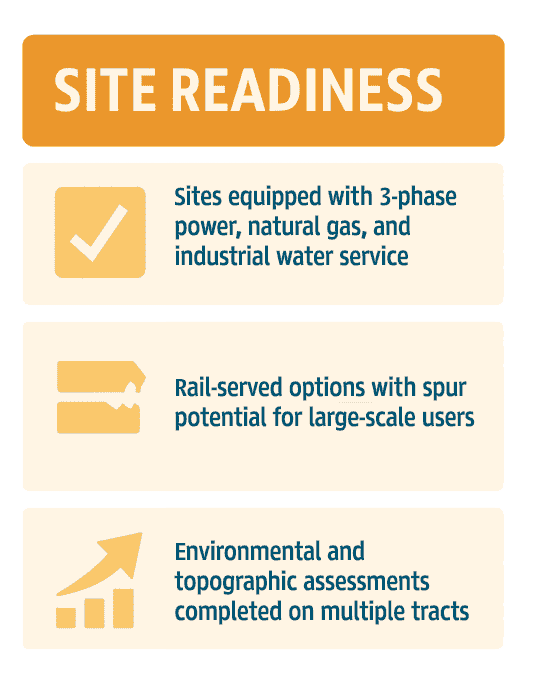 SITE READINESS

Sites equipped with 3-phase power, natural gas, and industrial water service

Rail-served options with spur potential for large-scale users

Environmental and topographic assessments completed on multiple tracts