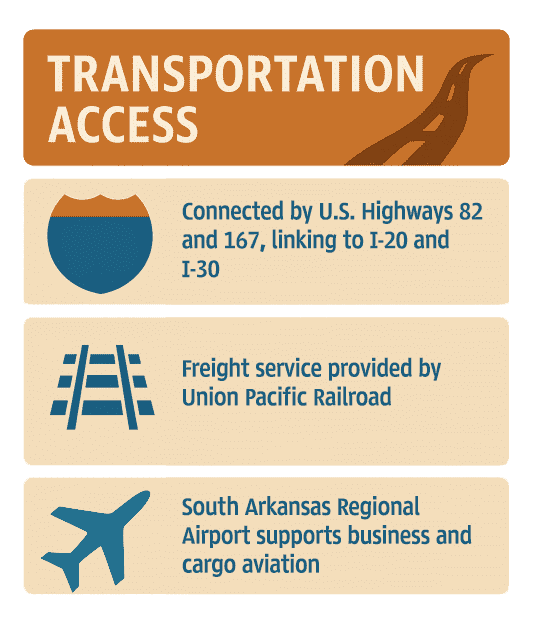 TRANSPORTATION ACCESS

Connected by U.S. Highways 82 and 167, linking to I-20 and I-30

Freight service provided by Union Pacific Railroad

South Arkansas Regional Airport supports business and cargo aviation